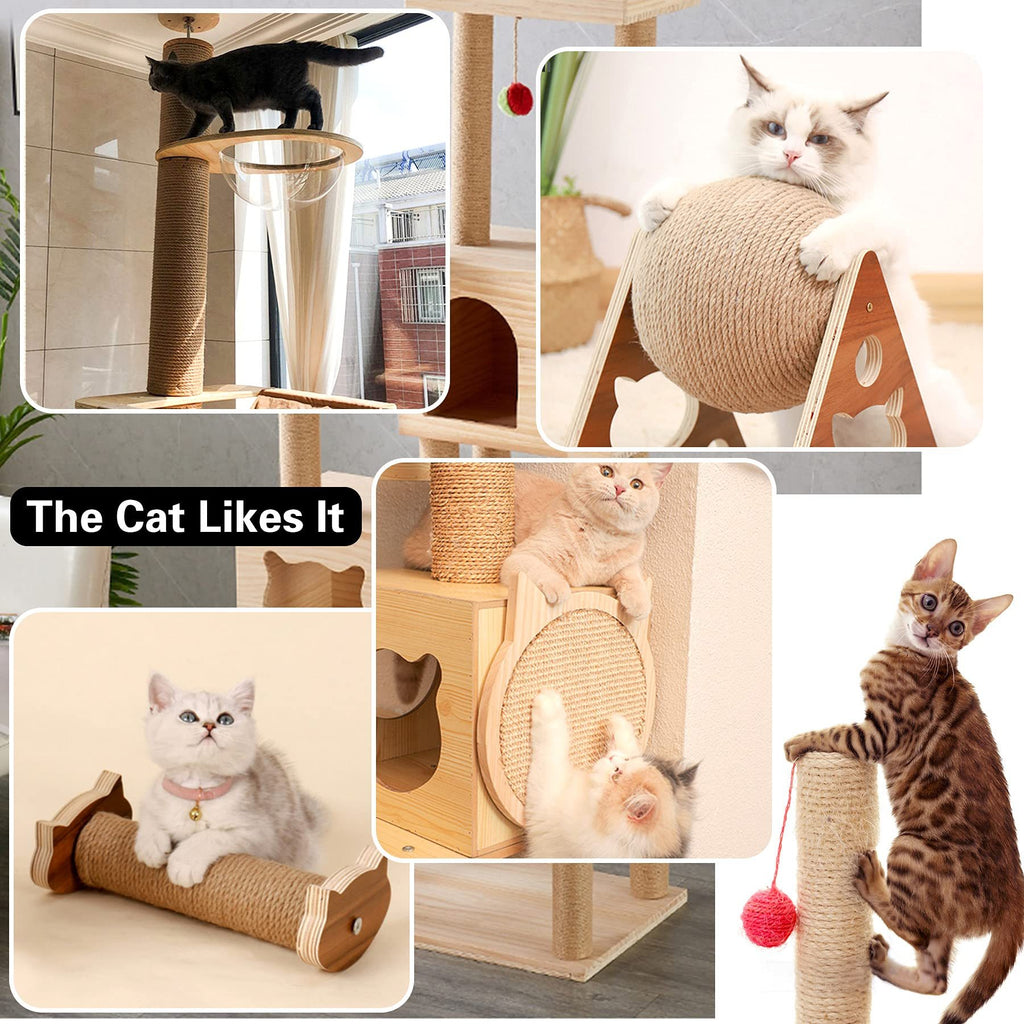 The Cat Likes It